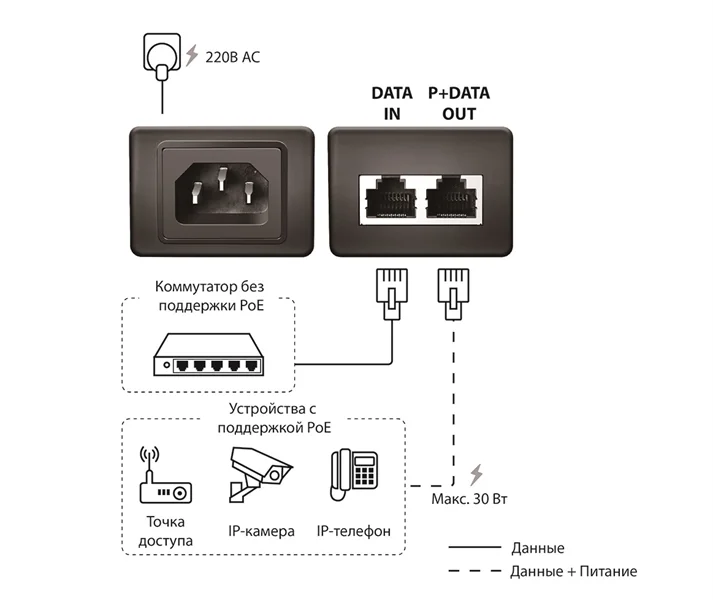 220В AC

DATA IN

P+DATA OUT

Коммутатор без поддержки PoE

Устройства с поддержкой PoE

Точка доступа

IP-камера

IP-телефон

Макс. 30 Вт

Данные

Данные + Питание