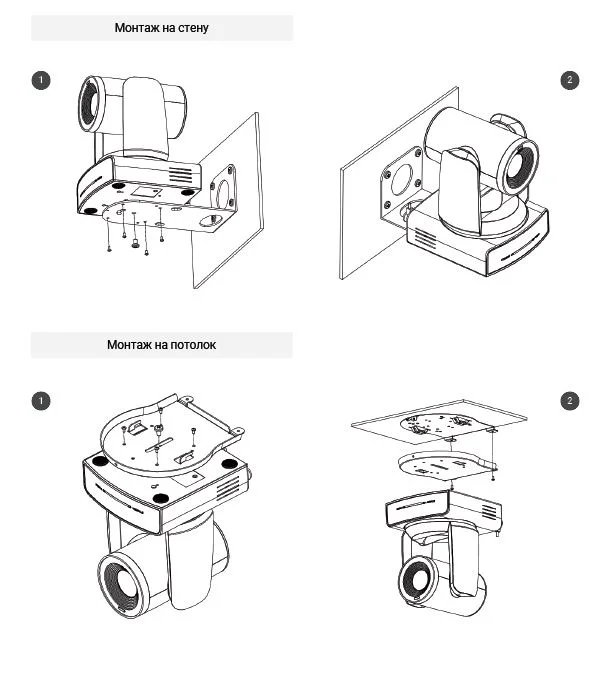 Монтаж на стену

1

2

Монтаж на потолок

1

2