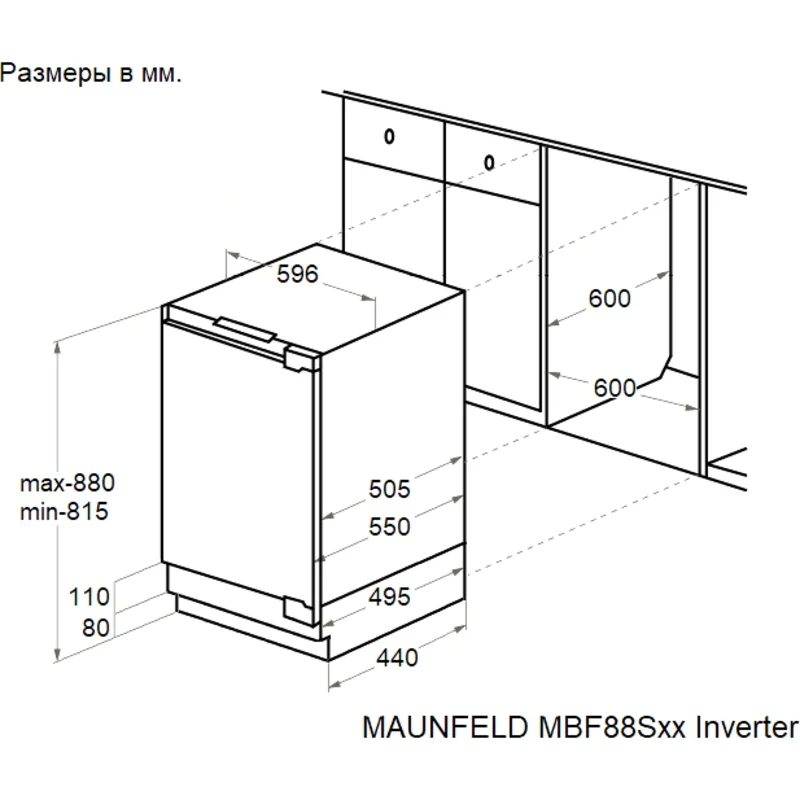 Размеры в мм.

0
0
596
600
600
max-880
min-815
505
550
110
80
495
440

MAUNFELD MBF88Sxx Inverter