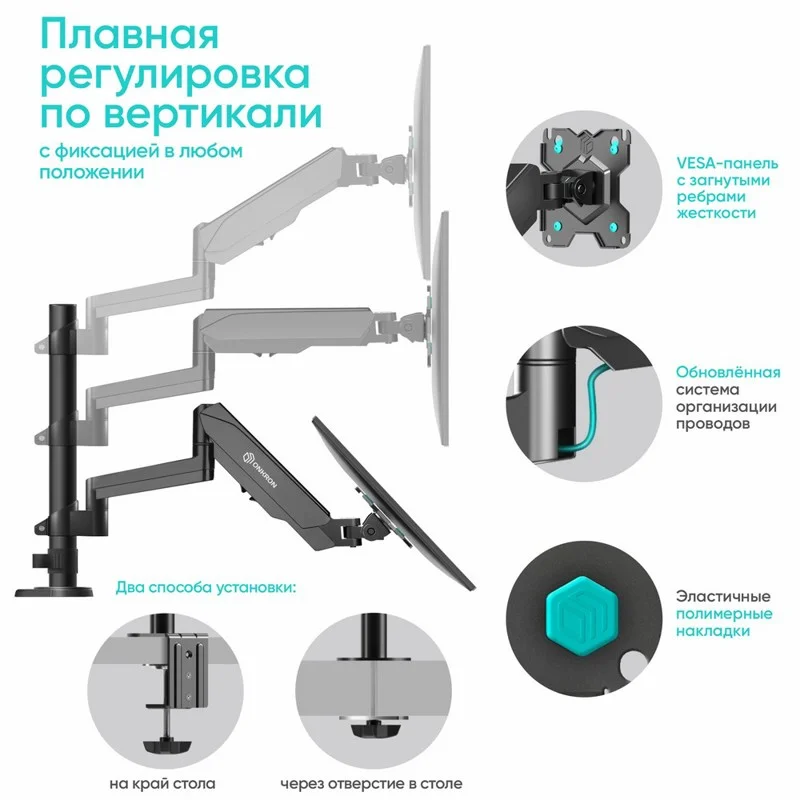 Плавная регулировка по вертикали

с фиксацией в любом положении

VESA-панель с загнутыми ребрами жесткости

Обновлённая система организации проводов

ONKRON

Эластичные полимерные накладки

Два способа установки:

на край стола

через отверстие в столе